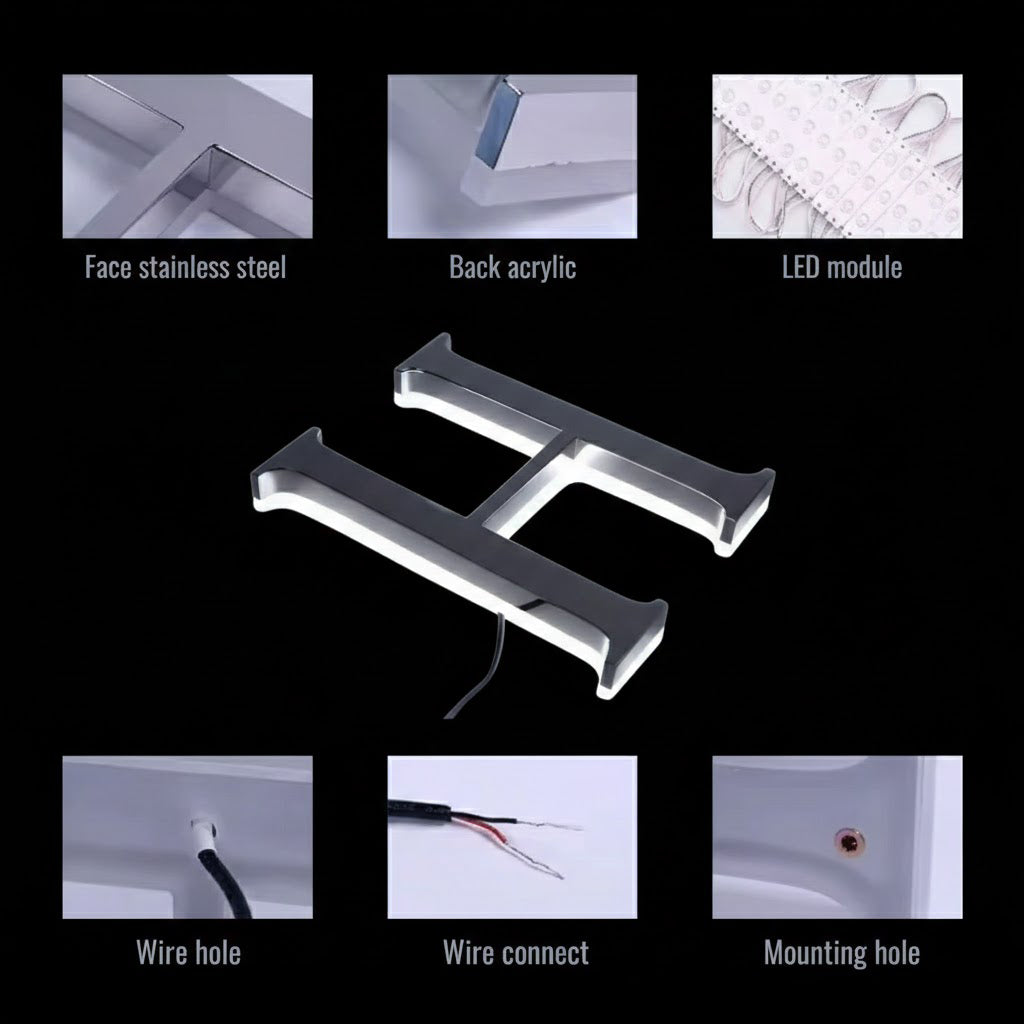 Face stainless steel

Back acrylic

LED module

Wire hole

Wire connect

Mounting hole